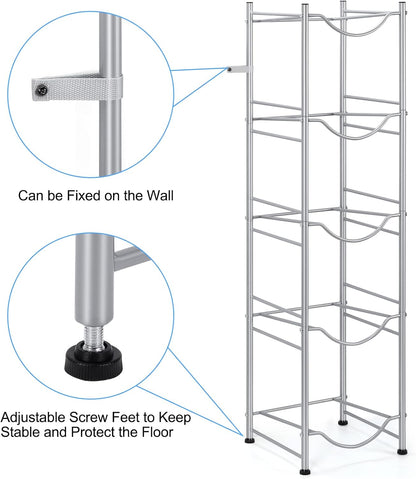 Can be Fixed on the Wall

Adjustable Screw Feet to Keep
Stable and Protect the Floor