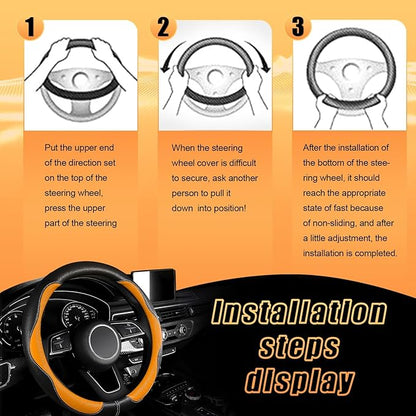 1

Put the upper end of the direction set on the top of the steering wheel, press the upper part of the steering

2

When the steering wheel cover is difficult to secure, ask another person to pull it down into position!

3

After the installation of the bottom of the steering wheel, it should reach the appropriate state of fast because of non-sliding, and after a little adjustment, the installation is completed.

Installation steps display